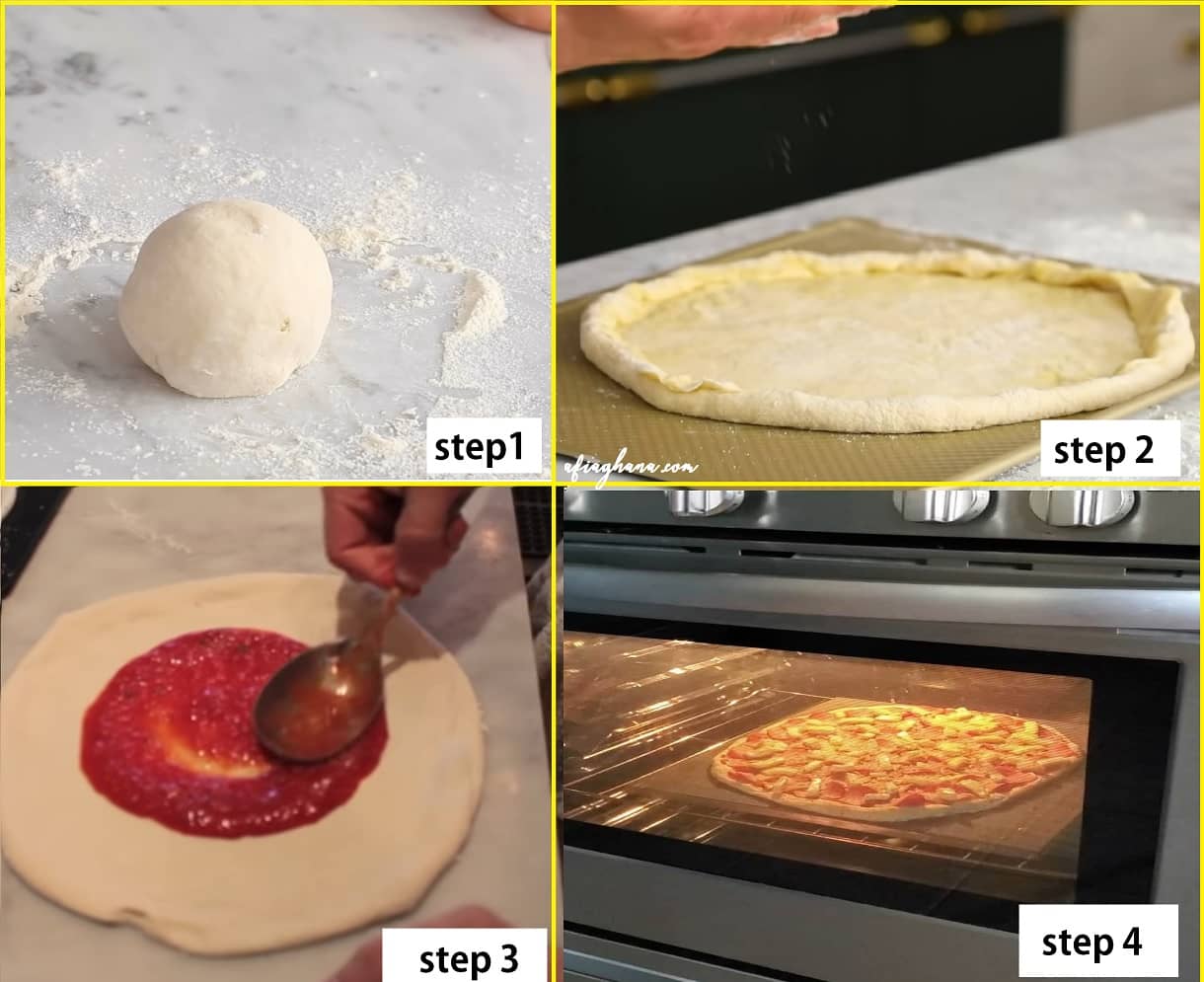 step1

step 2

afiaghana.com

step 3

step 4